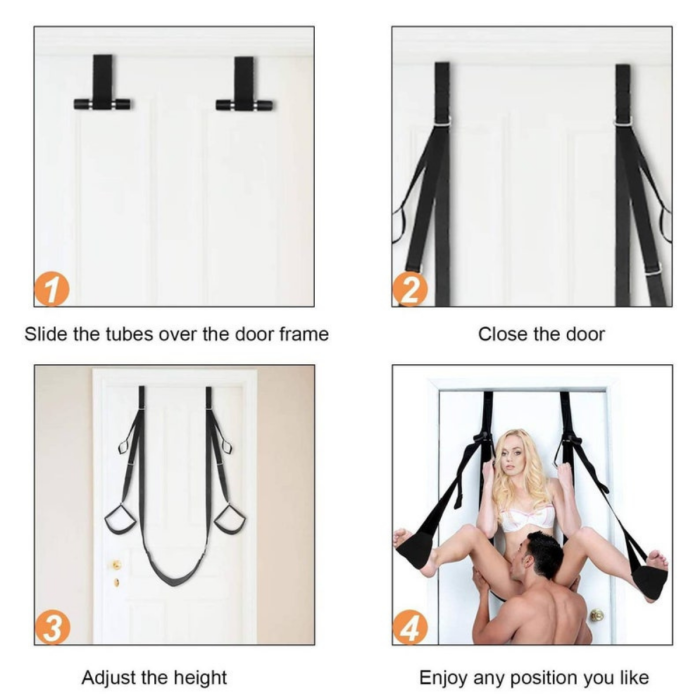 1

Slide the tubes over the door frame

2

Close the door

3

Adjust the height

4

Enjoy any position you like