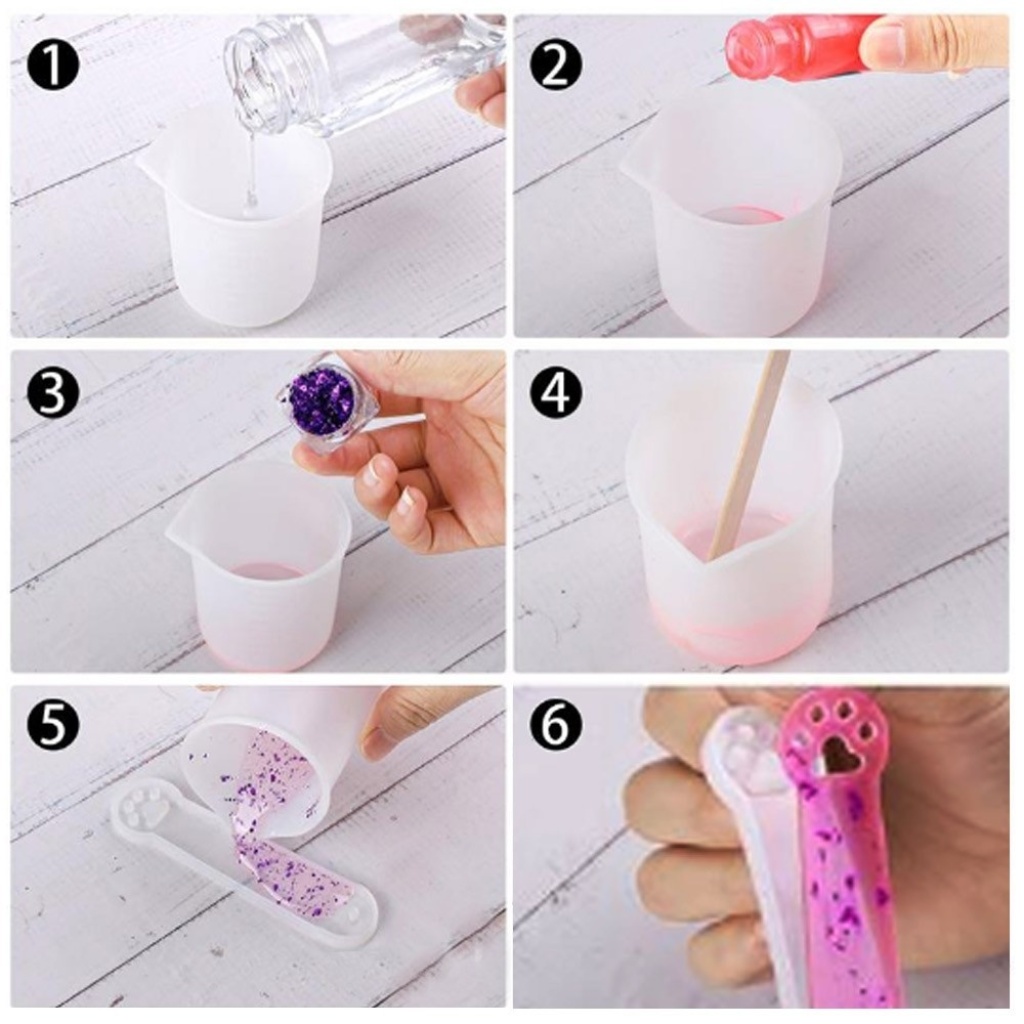 1
2
3
4
5
6