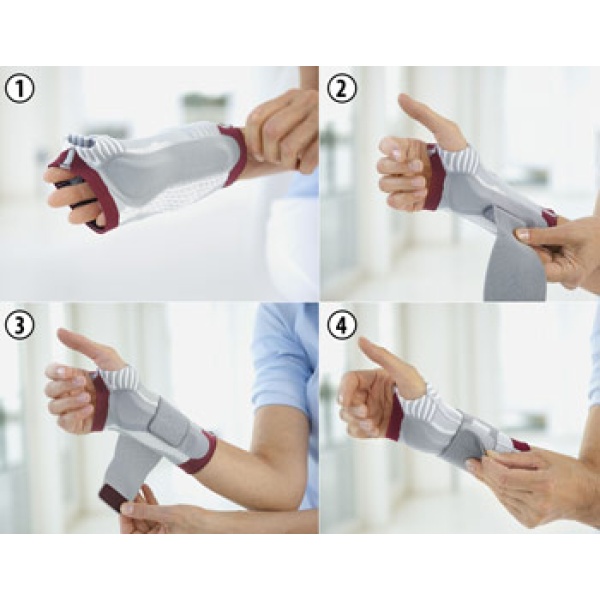 ①

②

③

④