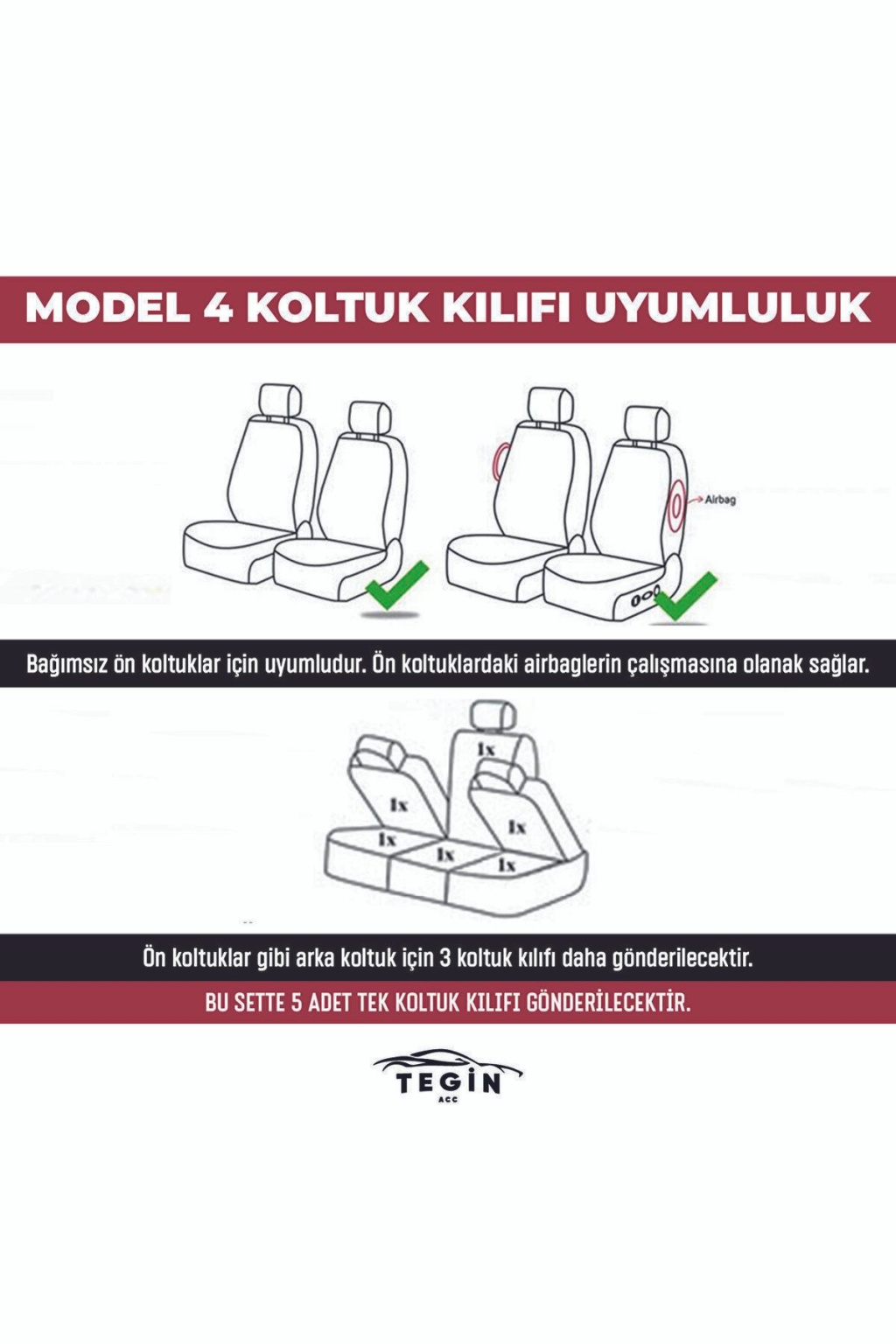 MODEL 4 KOLTUK KILIFI UYUMLULUK

Airbag

Bağımsız ön koltuklar için uyumludur. Ön koltuklardaki airbaglerin çalışmasına olanak sağlar.

1x

1x

1x

1x

1x

1x

Ön koltuklar gibi arka koltuk için 3 koltuk kılıfı daha gönderilecektir.

BU SETTE 5 ADET TEK KOLTUK KILIFI GÖNDERİLECEKTİR.

TEGİN
ACC