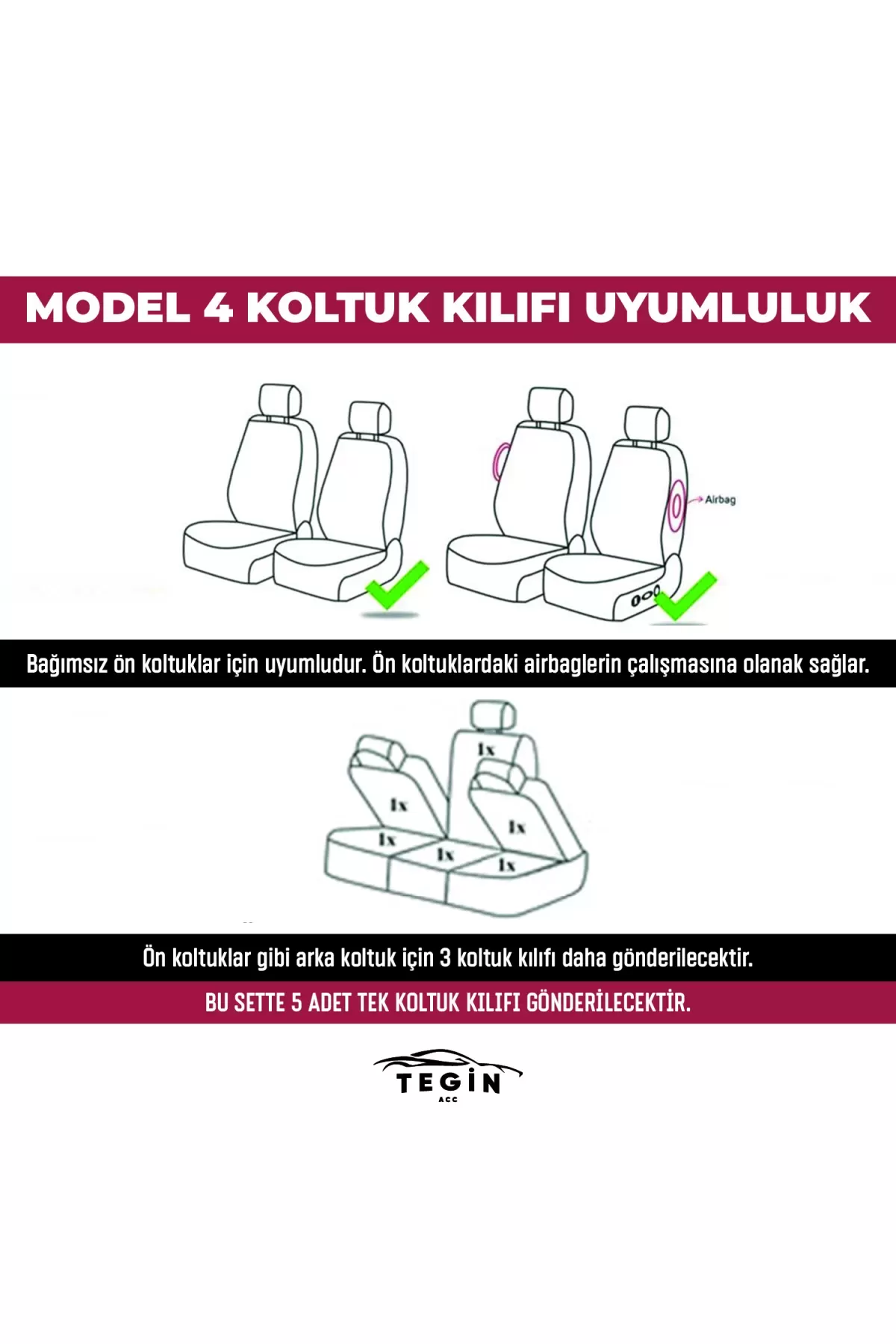 MODEL 4 KOLTUK KILIFI UYUMLULUK

Airbag

Bağımsız ön koltuklar için uyumludur. Ön koltuklardaki airbaglerin çalışmasına olanak sağlar.

1x
1x
1x
1x
1x
1x

Ön koltuklar gibi arka koltuk için 3 koltuk kılıfı daha gönderilecektir.

BU SETTE 5 ADET TEK KOLTUK KILIFI GÖNDERİLECEKTİR.

TEGİN
ACC