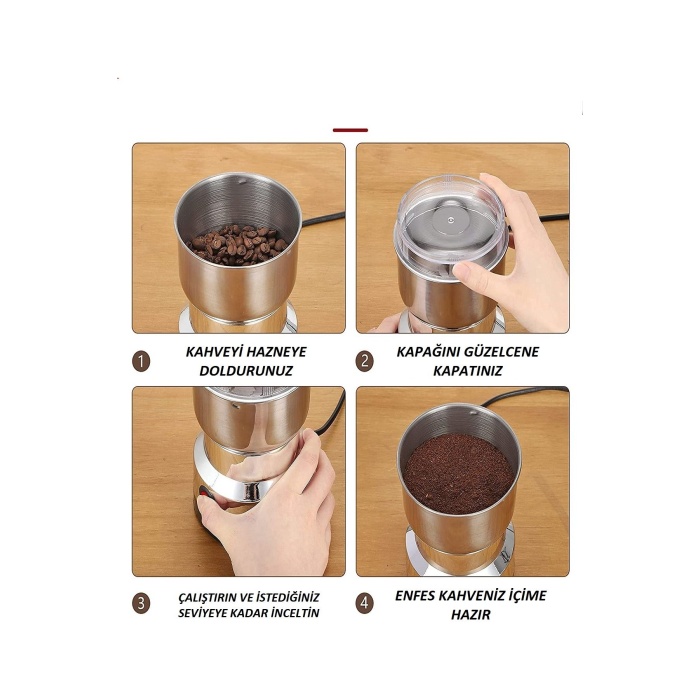 1 KAHVEYİ HAZNEYE DOLDURUNUZ

2 KAPAĞINI GÜZELCENE KAPATINIZ

3 ÇALIŞTIRIN VE İSTEDİĞİNİZ SEVİYEYE KADAR İNCELTİN

4 ENFES KAHVENİZ İÇİME HAZIR