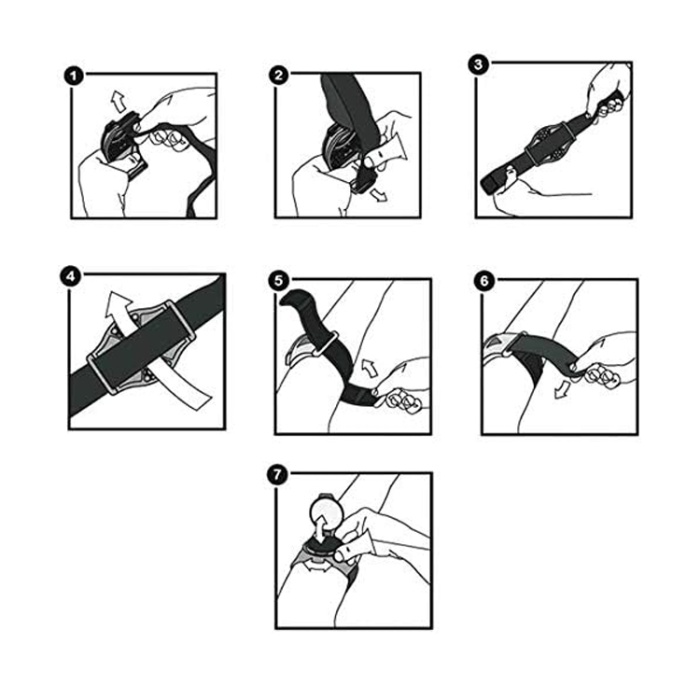 1

2

3

4

5

6

7